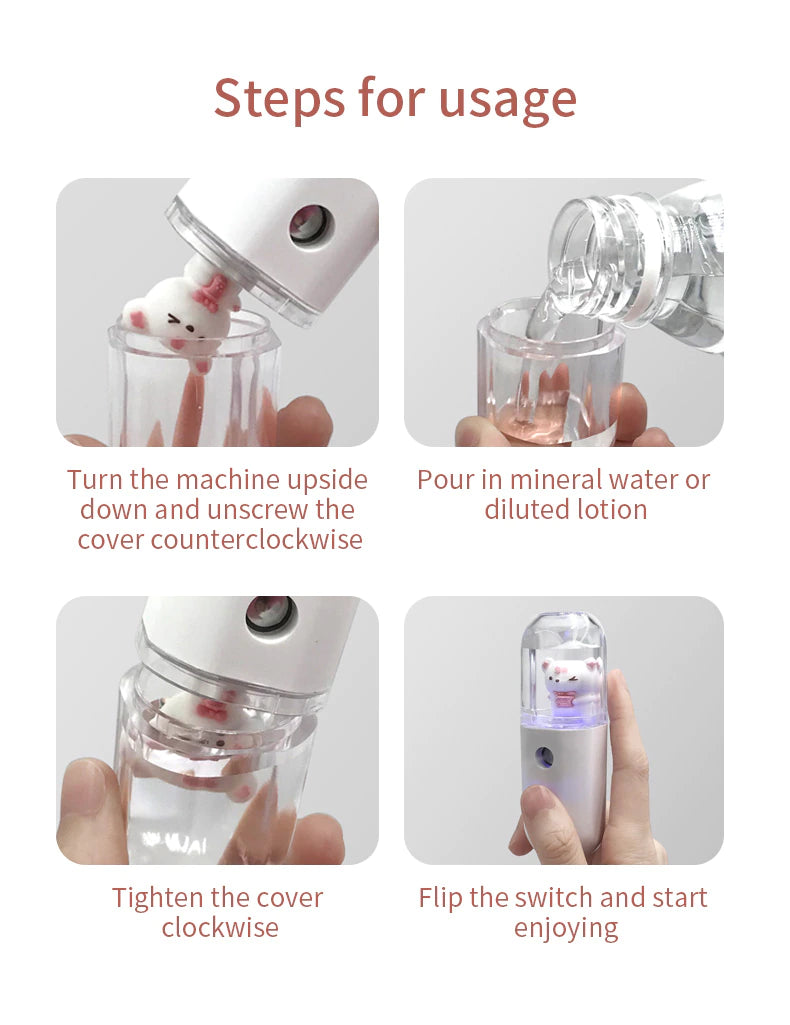 Steps for usage

Turn the machine upside down and unscrew the cover counterclockwise

Pour in mineral water or diluted lotion

Tighten the cover clockwise

Flip the switch and start enjoying